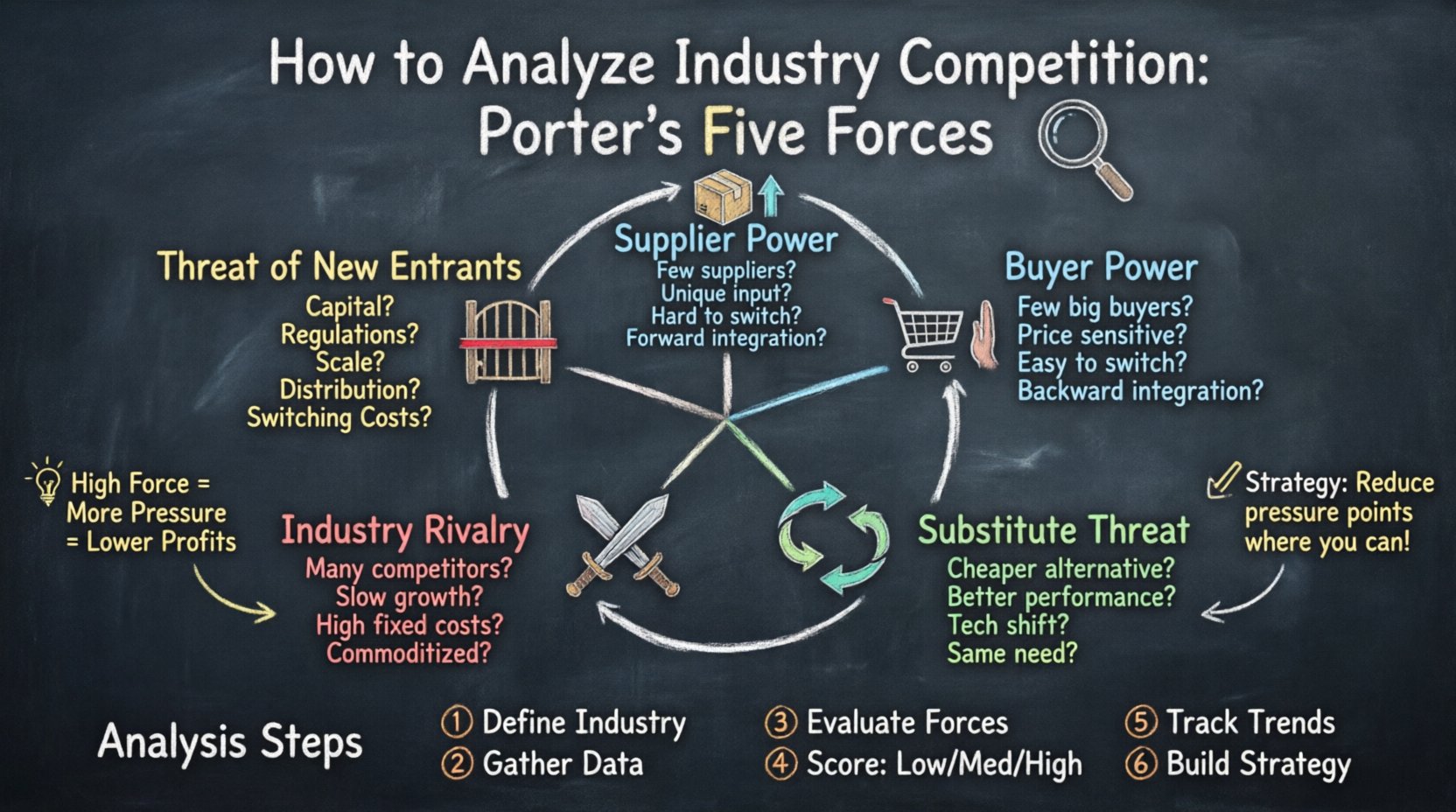 How to Analyze Industry Competition:
Porter's Five Forces

Supplier Power
Few suppliers?
Unique input?
Hard to switch?
Forward integration?

Threat of New Entrants
Capital?
Regulations?
Scale?
Distribution?
Switching Costs?

Buyer Power
Few big buyers?
Price sensitive?
Easy to switch?
Backward integration?

High Force = More Pressure = Lower Profits

Industry Rivalry
Many competitors?
Slow growth?
High fixed costs?
Commoditized?

Substitute Threat
Cheaper alternative?
Better performance?
Tech shift?
Same need?

Strategy: Reduce pressure points where you can!

Analysis Steps
① Define Industry
② Gather Data
③ Evaluate Forces
④ Score: Low/Med/High
⑤ Track Trends
⑥ Build Strategy