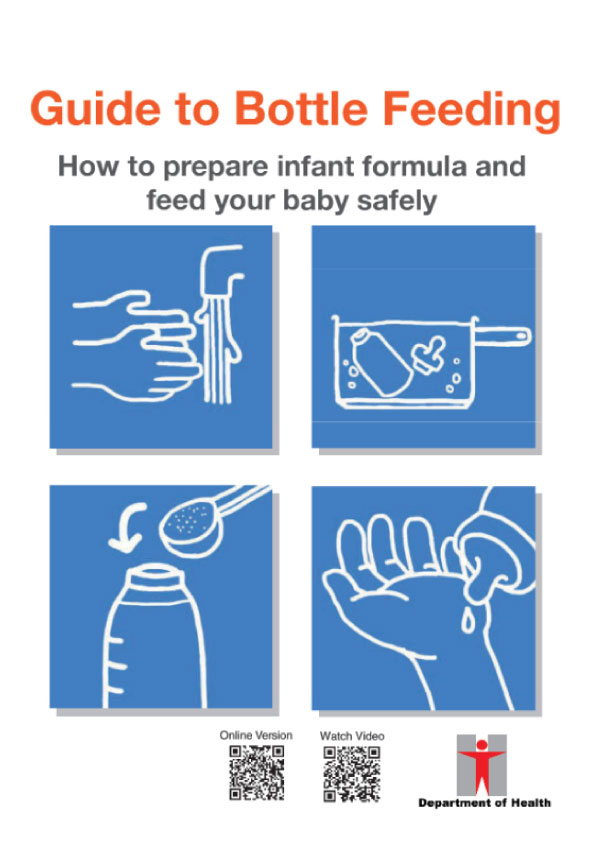 Guide to Bottle Feeding

How to prepare infant formula and feed your baby safely

Online Version

Watch Video

Department of Health